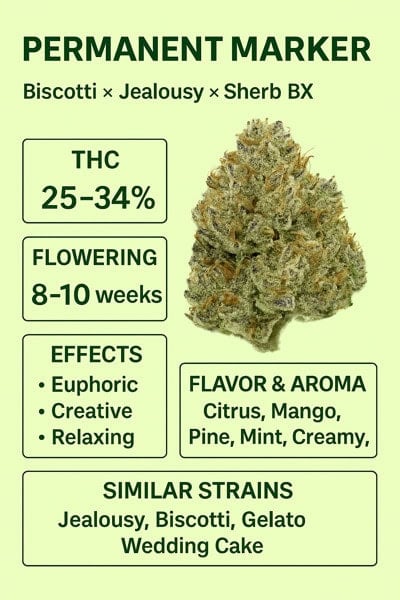 PERMANENT MARKER

Biscotti × Jealousy × Sherb BX

THC
25–34%

FLOWERING
8–10 weeks

EFFECTS
• Euphoric
• Creative
• Relaxing

FLAVOR & AROMA
Citrus, Mango, Pine, Mint, Creamy,

SIMILAR STRAINS
Jealousy, Biscotti, Gelato
Wedding Cake